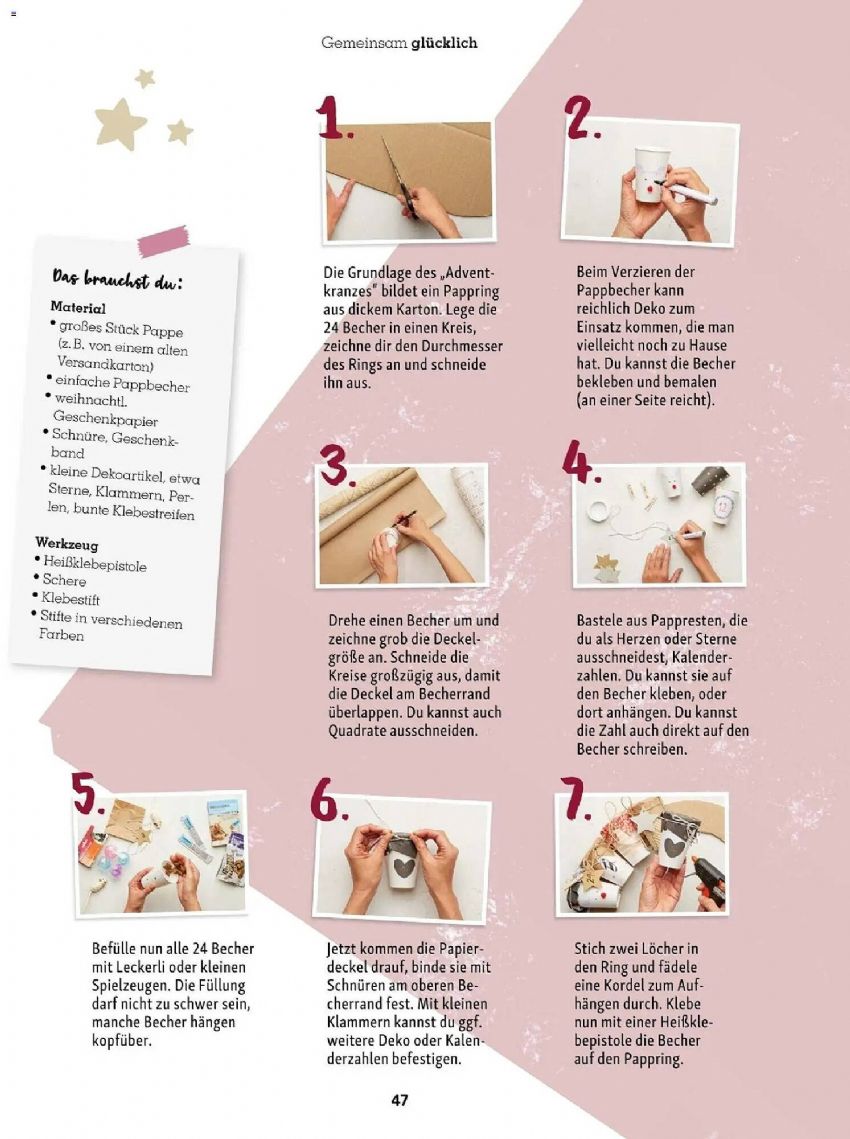 Gemeinsam glücklich

Das brauchst du:

Material
• großes Stück Pappe (z. B. von einem alten Versandkarton)
• einfache Pappbecher
• weihnachtl. Geschenkpapier
• Schnüre, Geschenkband
• kleine Dekoartikel, etwa Sterne, Klammern, Perlen, bunte Klebestreifen

Werkzeug
• Heißklebepistole
• Schere
• Klebestift
• Stifte in verschiedenen Farben

1.

Die Grundlage des „Adventkranzes" bildet ein Pappring aus dickem Karton. Lege die 24 Becher in einen Kreis, zeichne dir den Durchmesser des Rings an und schneide ihn aus.

2.

Beim Verzieren der Pappbecher kann reichlich Deko zum Einsatz kommen, die man vielleicht noch zu Hause hat. Du kannst die Becher bekleben und bemalen (an einer Seite reicht).

3.

Drehe einen Becher um und zeichne grob die Deckelgröße an. Schneide die Kreise großzügig aus, damit die Deckel am Becherrand überlappen. Du kannst auch Quadrate ausschneiden.

4.

Bastele aus Pappresten, die du als Herzen oder Sterne ausschneidest, Kalenderzahlen. Du kannst sie auf den Becher kleben, oder dort anhängen. Du kannst die Zahl auch direkt auf den Becher schreiben.

5.

Befülle nun alle 24 Becher mit Leckerli oder kleinen Spielzeugen. Die Füllung darf nicht zu schwer sein, manche Becher hängen kopfüber.

6.

Jetzt kommen die Papierdeckel drauf, binde sie mit Schnüren am oberen Becherrand fest. Mit kleinen Klammern kannst du ggf. weitere Deko oder Kalenderzahlen befestigen.

7.

Stich zwei Löcher in den Ring und fädele eine Kordel zum Aufhängen durch. Klebe nun mit einer Heißklebepistole die Becher auf den Pappring.

47